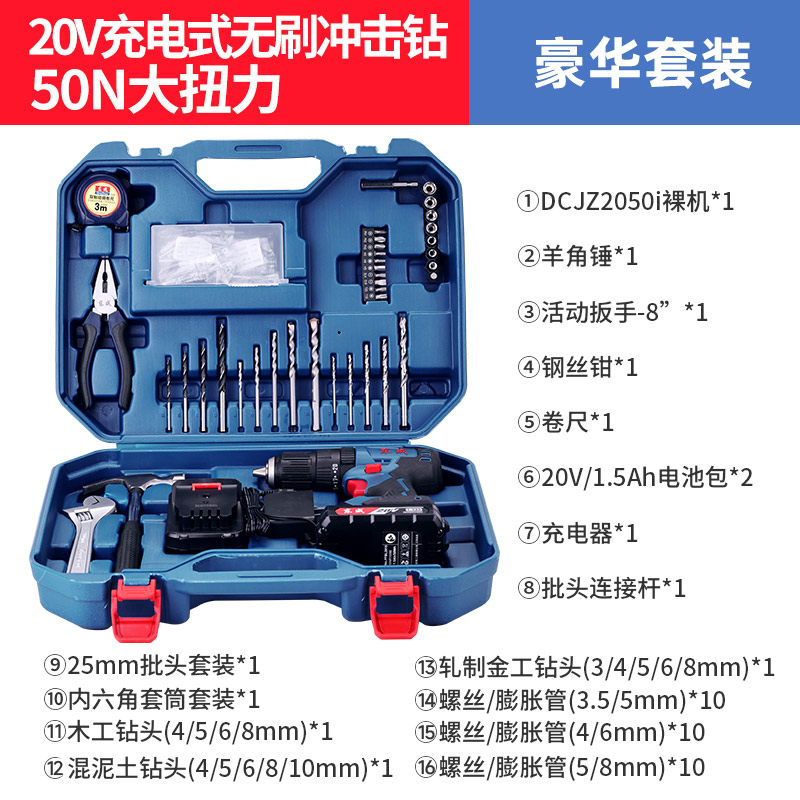 20V充电式无刷冲击钻
50N大扭力

豪华套装

3m

①DCJZ2050i裸机*1

②羊角锤*1

③活动扳手-8”*1

④钢丝钳*1

⑤卷尺*1

⑥20V/1.5Ah电池包*2

⑦充电器*1

⑧批头连接杆*1

⑨25mm批头套装*1
⑩内六角套筒套装*1
⑪木工钻头(4/5/6/8mm)*1
⑫混泥土钻头(4/5/6/8/10mm)*1

⑬轧制金工钻头(3/4/5/6/8mm)*1
⑭螺丝/膨胀管(3.5/5mm)*10
⑮螺丝/膨胀管(4/6mm)*10
⑯螺丝/膨胀管(5/8mm)*10