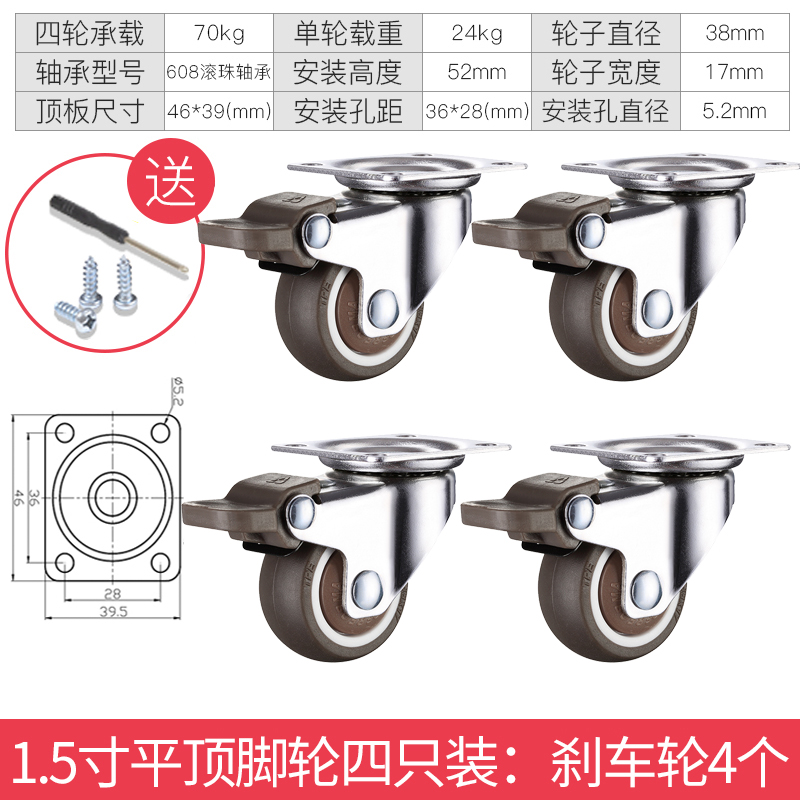 | 四轮承载 | 70kg | 单轮载重 | 24kg | 轮子直径 | 38mm |
|---|---|---|---|---|---|
| 轴承型号 | 608滚珠轴承 | 安装高度 | 52mm | 轮子宽度 | 17mm |
| 顶板尺寸 | 46*39(mm) | 安装孔距 | 36*28(mm) | 安装孔直径 | 5.2mm |

送

ø5.2
36
46
28
39.5

1.5寸平顶脚轮四只装：刹车轮4个